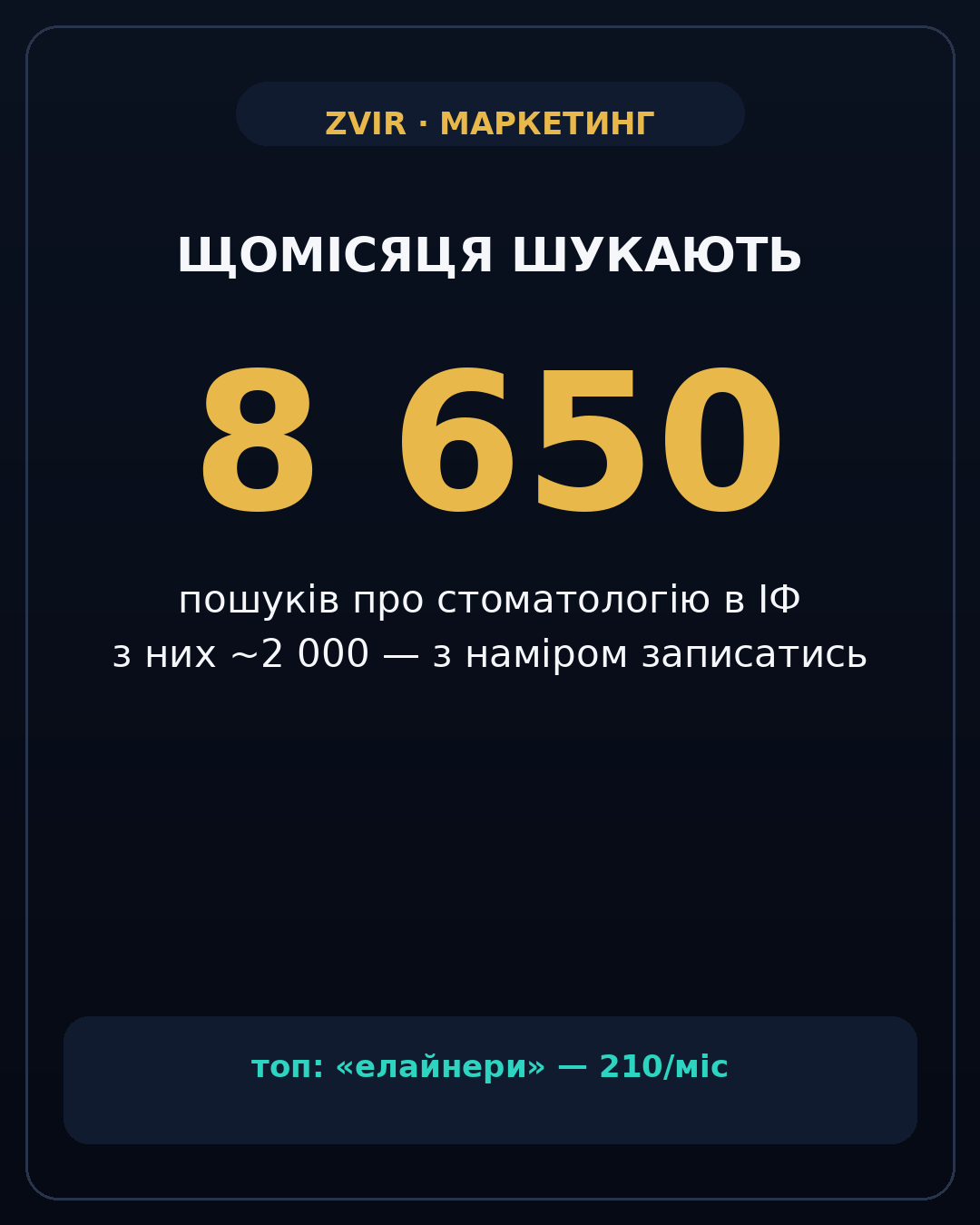 ZVIR · МАРКЕТИНГ

ЩОМІСЯЦЯ ШУКАЮТЬ

8 650

пошуків про стоматологію в ІФ
з них ~2 000 — з наміром записатись

топ: «елайнери» — 210/міс